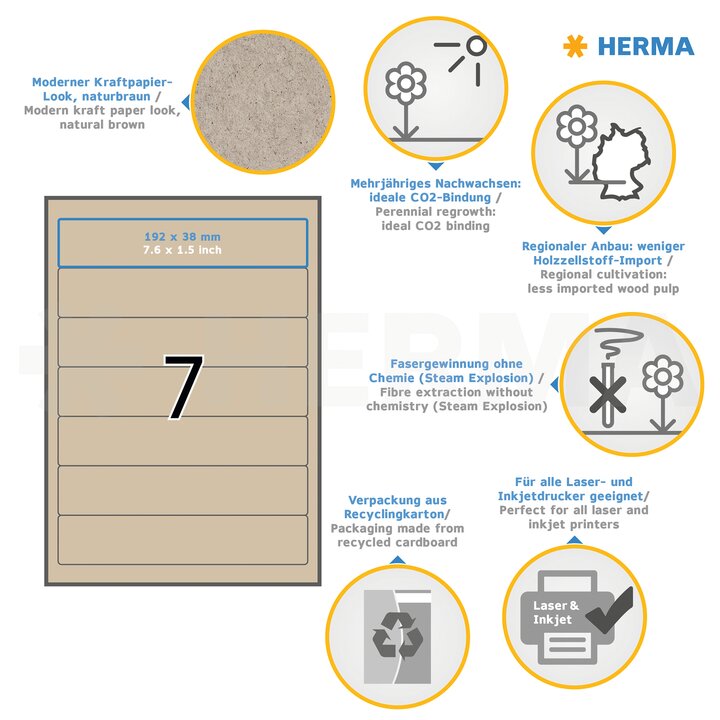 HERMA

Moderner Kraftpapier-Look, naturbraun / Modern kraft paper look, natural brown

Mehrjähriges Nachwachsen: ideale CO2-Bindung / Perennial regrowth: ideal CO2 binding

Regionaler Anbau: weniger Holzzellstoff-Import / Regional cultivation: less imported wood pulp

192 x 38 mm
7.6 x 1.5 inch

7

HERMA

Fasergewinnung ohne Chemie (Steam Explosion) / Fibre extraction without chemistry (Steam Explosion)

Verpackung aus Recyclingkarton/ Packaging made from recycled cardboard

Für alle Laser- und Inkjetdrucker geeignet/ Perfect for all laser and inkjet printers

Laser & Inkjet