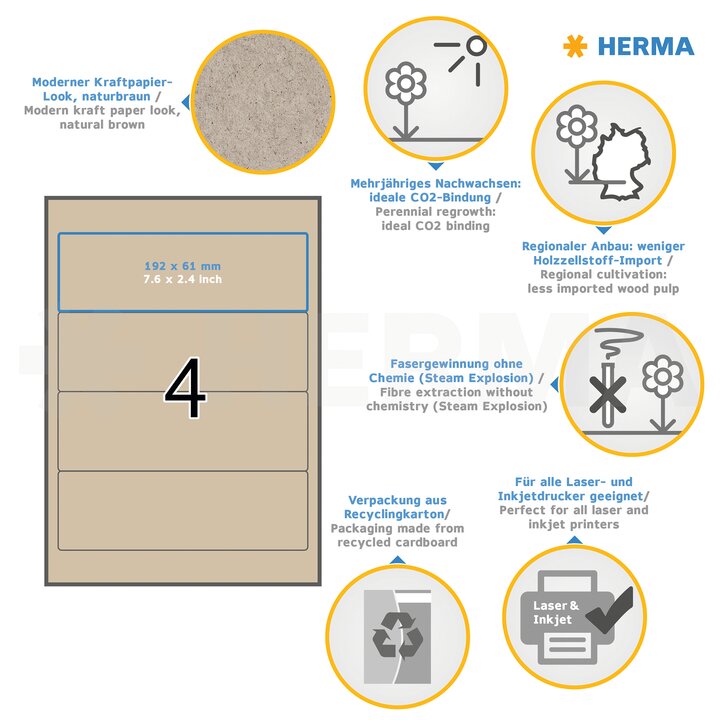 HERMA

Moderner Kraftpapier-Look, naturbraun / Modern kraft paper look, natural brown

Mehrjähriges Nachwachsen: ideale CO2-Bindung / Perennial regrowth: ideal CO2 binding

Regionaler Anbau: weniger Holzzellstoff-Import / Regional cultivation: less imported wood pulp

192 x 61 mm
7.6 x 2.4 inch

4

HERMA

Fasergewinnung ohne Chemie (Steam Explosion) / Fibre extraction without chemistry (Steam Explosion)

Verpackung aus Recyclingkarton/ Packaging made from recycled cardboard

Für alle Laser- und Inkjetdrucker geeignet/ Perfect for all laser and inkjet printers

Laser & Inkjet